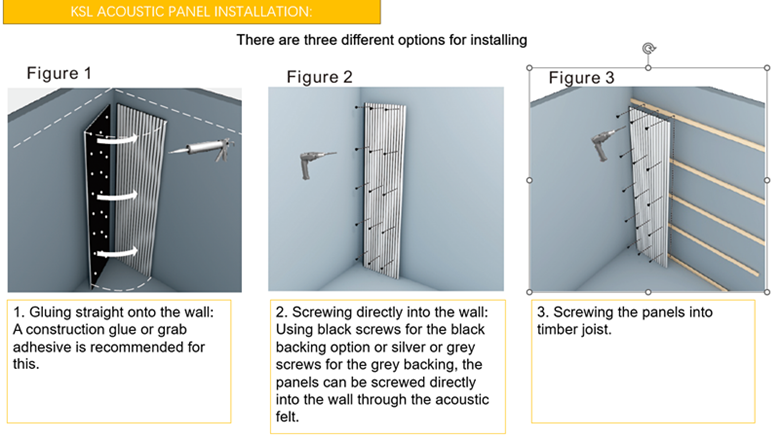 KSL ACOUSTIC PANEL INSTALLATION:

There are three different options for installing

Figure 1

Figure 2

Figure 3

1. Gluing straight onto the wall: A construction glue or grab adhesive is recommended for this.

2. Screwing directly into the wall: Using black screws for the black backing option or silver or grey screws for the grey backing, the panels can be screwed directly into the wall through the acoustic felt.

3. Screwing the panels into timber joist.